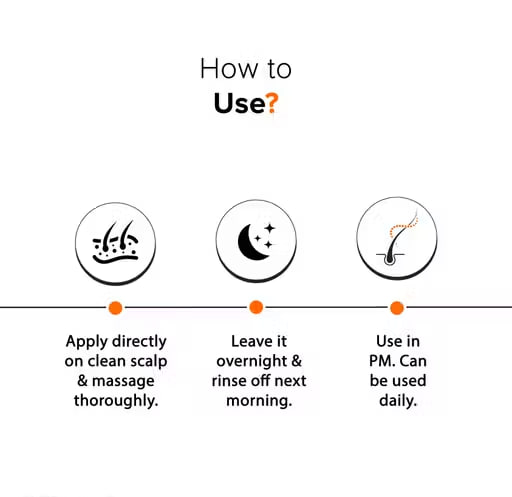 How to
Use?

Apply directly on clean scalp & massage thoroughly.

Leave it overnight & rinse off next morning.

Use in PM. Can be used daily.