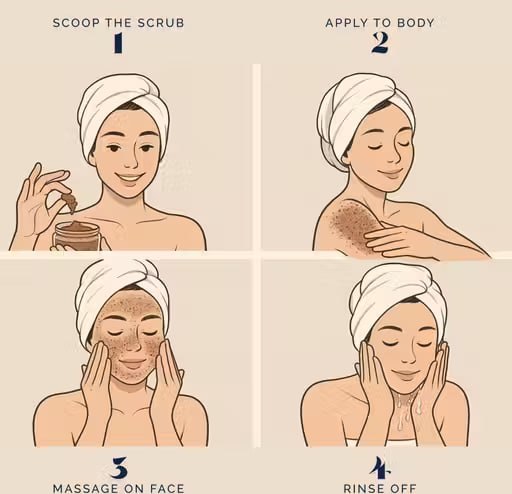 SCOOP THE SCRUB
1

APPLY TO BODY
2

3
MASSAGE ON FACE

4
RINSE OFF