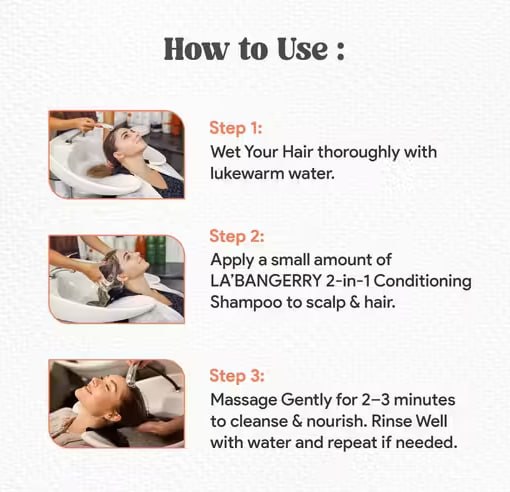 How to Use :

Step 1:
Wet Your Hair thoroughly with lukewarm water.

Step 2:
Apply a small amount of LA'BANGERRY 2-in-1 Conditioning Shampoo to scalp & hair.

Step 3:
Massage Gently for 2–3 minutes to cleanse & nourish. Rinse Well with water and repeat if needed.