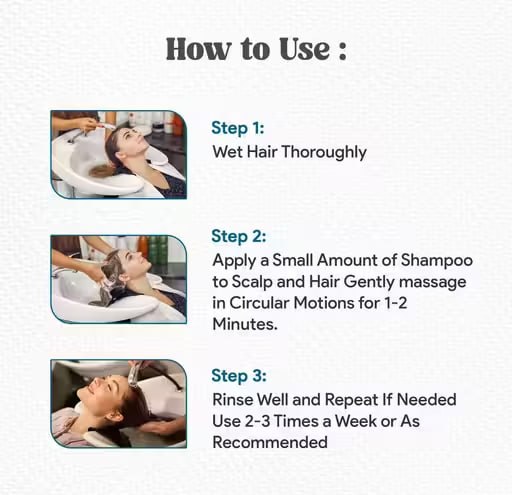 How to Use :

Step 1:
Wet Hair Thoroughly

Step 2:
Apply a Small Amount of Shampoo to Scalp and Hair Gently massage in Circular Motions for 1-2 Minutes.

Step 3:
Rinse Well and Repeat If Needed Use 2-3 Times a Week or As Recommended